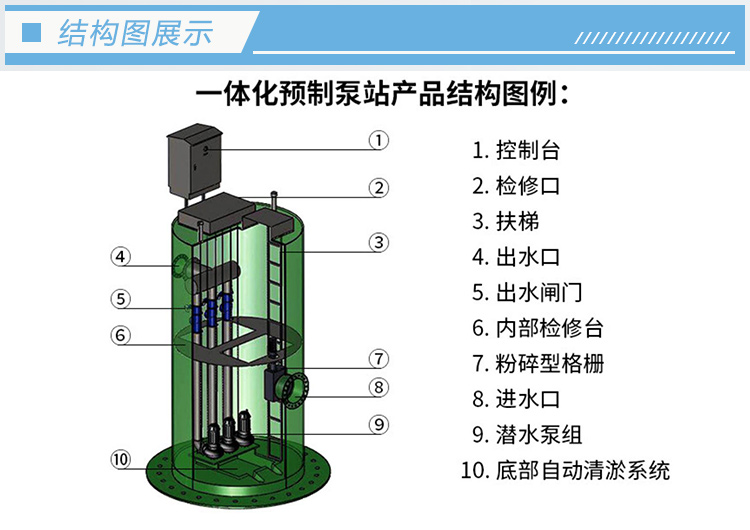 结构图展示

一体化预制泵站产品结构图例：

①
②
③
④
⑤
⑥
⑦
⑧
⑨
⑩

1. 控制台
2. 检修口
3. 扶梯
4. 出水口
5. 出水闸门
6. 内部检修台
7. 粉碎型格栅
8. 进水口
9. 潜水泵组
10. 底部自动清淤系统